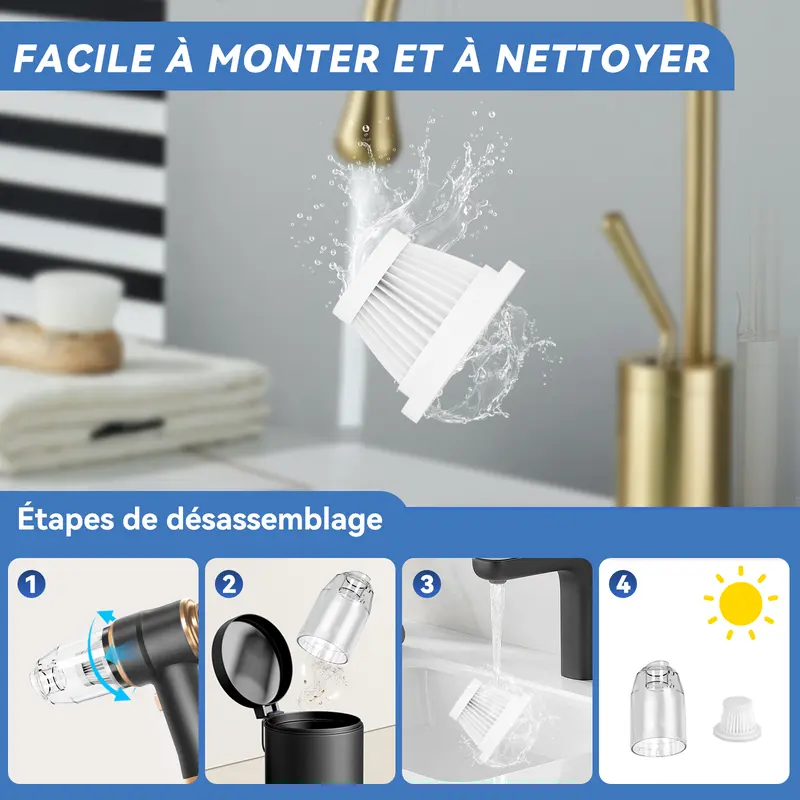 FACILE À MONTER ET À NETTOYER

Étapes de désassemblage

1

2

3

4